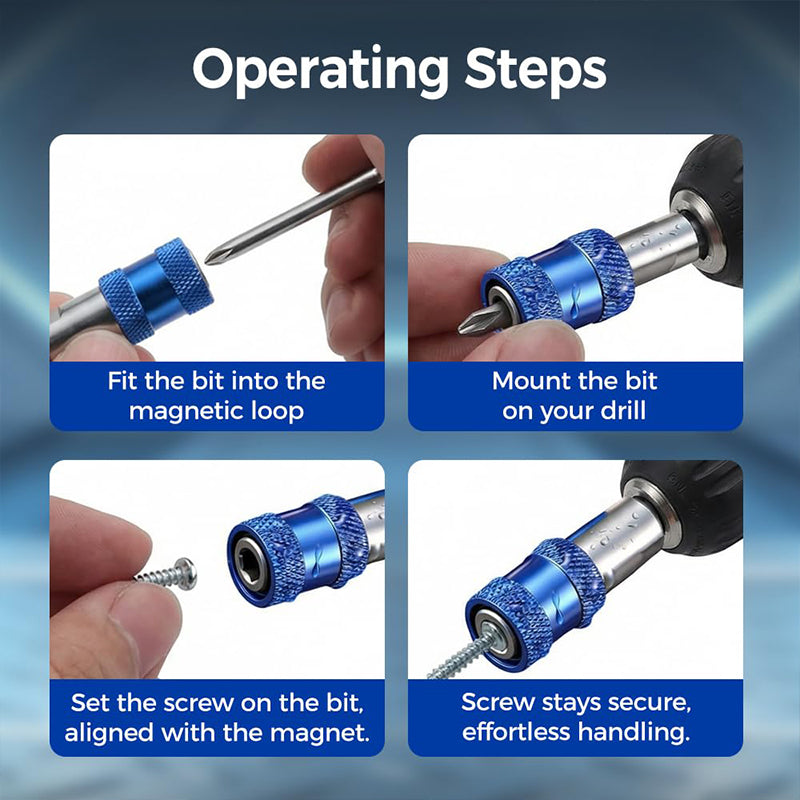 Operating Steps

Fit the bit into the magnetic loop

Mount the bit on your drill

Set the screw on the bit, aligned with the magnet.

Screw stays secure, effortless handling.