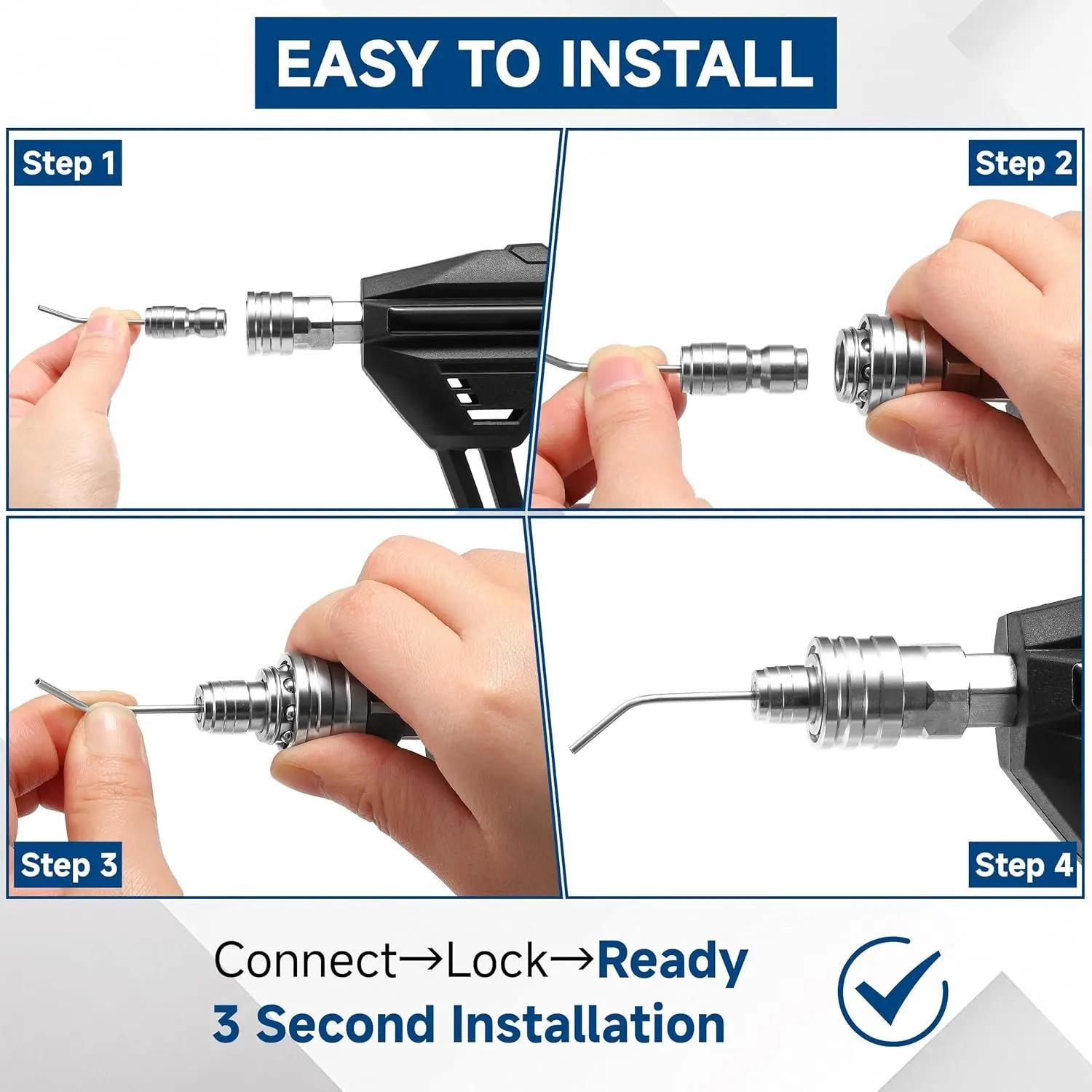 EASY TO INSTALL

Step 1

Step 2

Step 3

Step 4

Connect→Lock→Ready
3 Second Installation